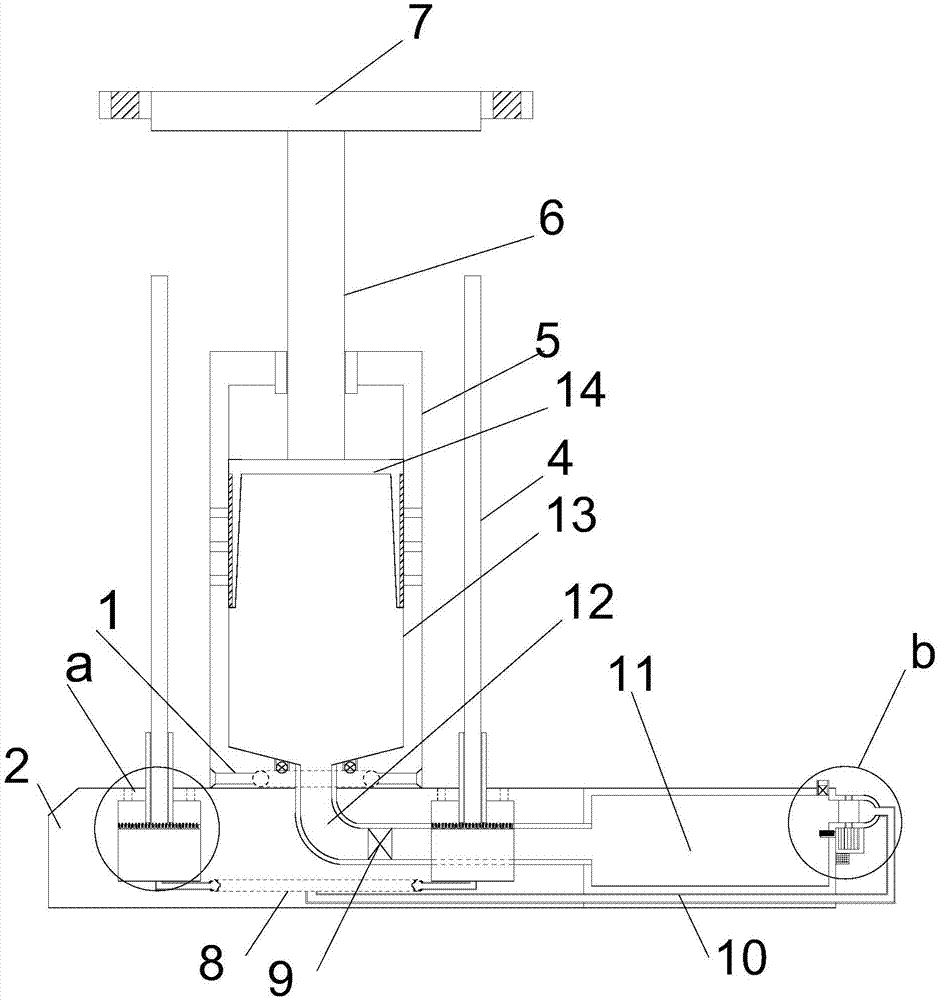 7
6
5
14
4
13
1
12
a
11
b
2
8
9
10